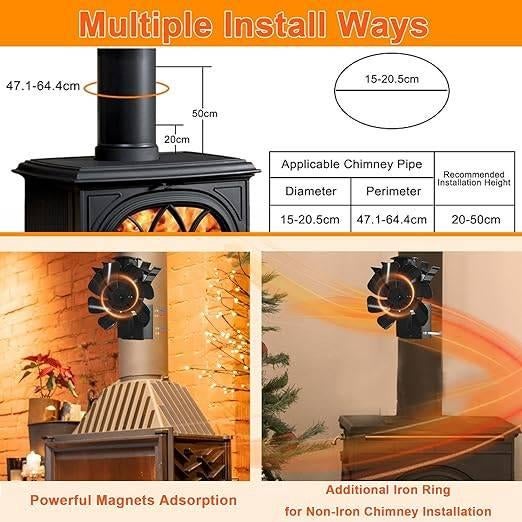 Multiple Install Ways

47.1-64.4cm

50cm

20cm

15-20.5cm

| Applicable Chimney Pipe | | Recommended Installation Height |
|---|---|---|
| Diameter | Perimeter | |
| 15-20.5cm | 47.1-64.4cm | 20-50cm |

Powerful Magnets Adsorption

Additional Iron Ring for Non-Iron Chimney Installation