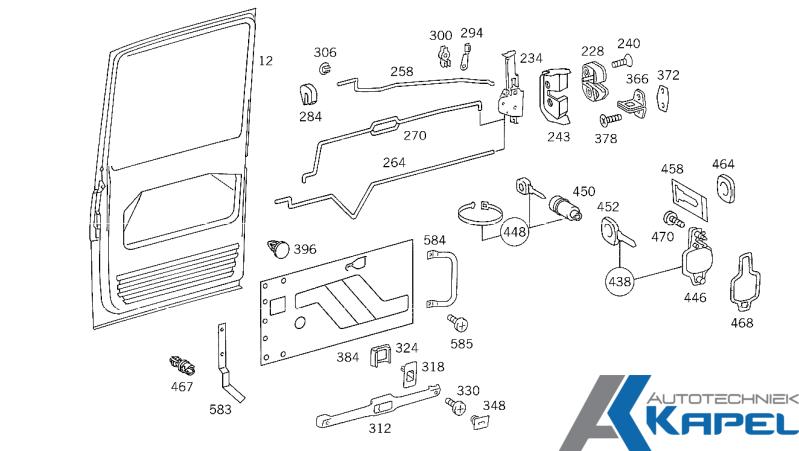 12
306
300
294
234
228
240
258
366
372
284
243
378
270
264
458
464
450
452
448
470
396
584
438
446
468
585
384
324
318
467
583
330
348
312
AUTOTECHNIEK
KAPEL