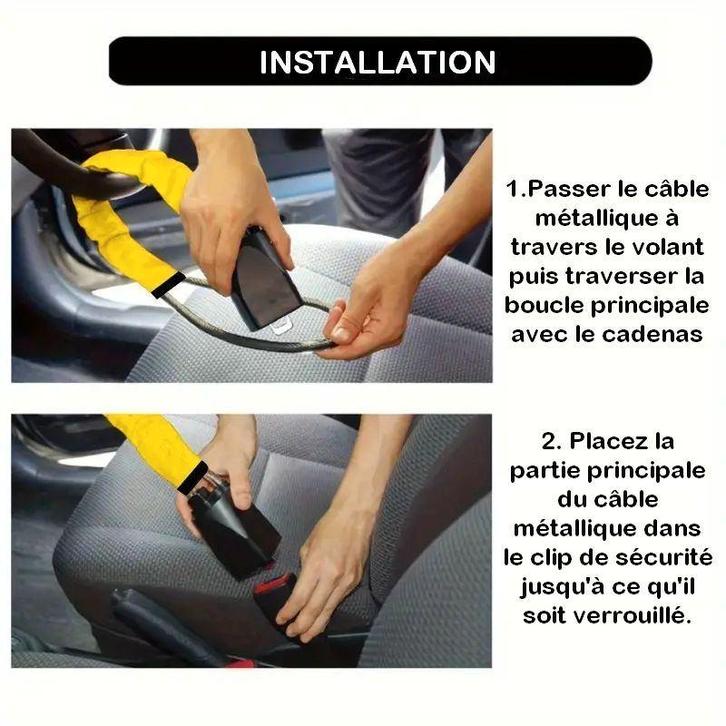 INSTALLATION

1.Passer le câble métallique à travers le volant puis traverser la boucle principale avec le cadenas

2. Placez la partie principale du câble métallique dans le clip de sécurité jusqu'à ce qu'il soit verrouillé.