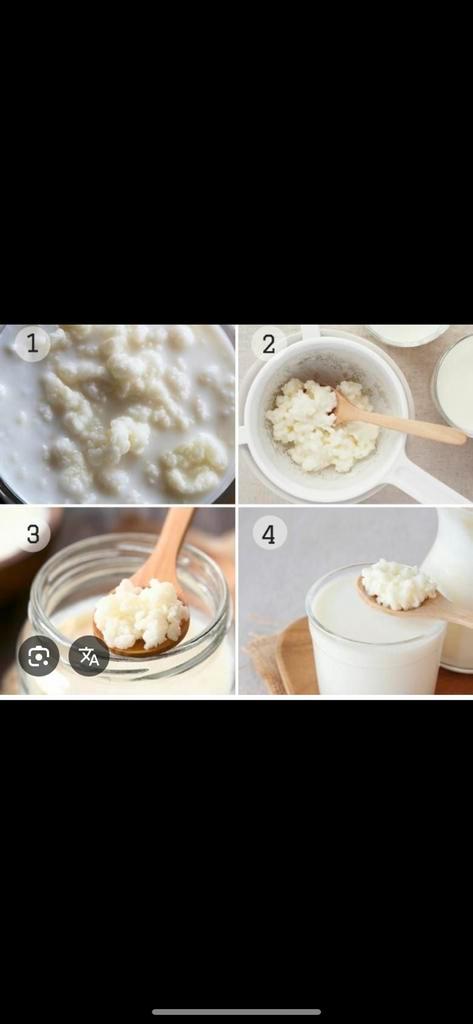 1

2

3

4