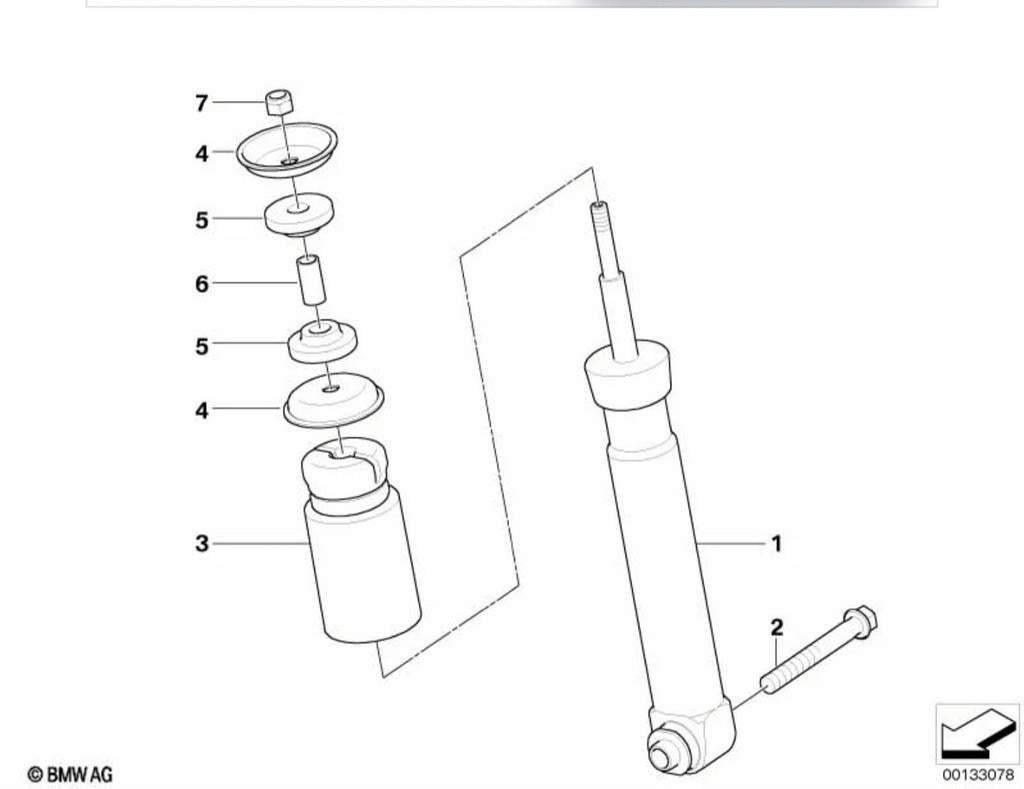 7
4
5
6
5
4
3
1
2
© BMW AG
00133078