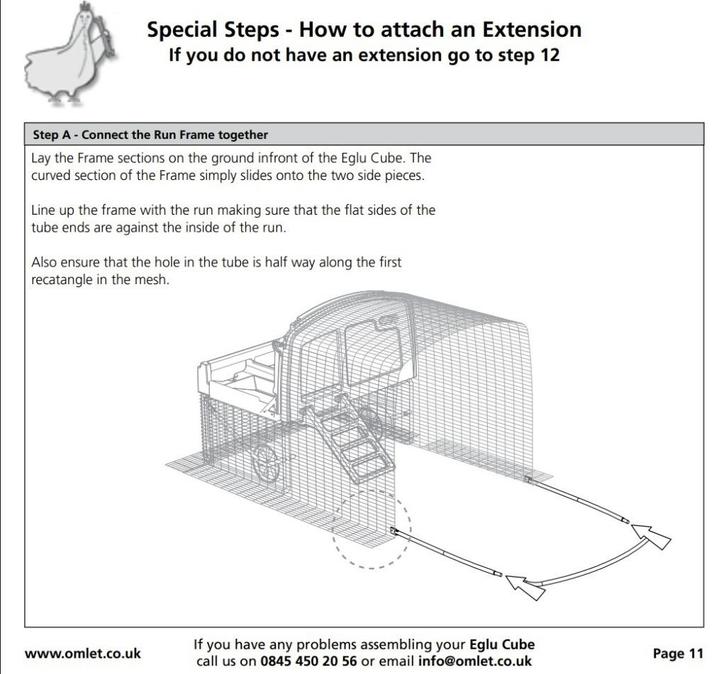 Special Steps - How to attach an Extension
If you do not have an extension go to step 12

Step A - Connect the Run Frame together

Lay the Frame sections on the ground infront of the Eglu Cube. The curved section of the Frame simply slides onto the two side pieces.

Line up the frame with the run making sure that the flat sides of the tube ends are against the inside of the run.

Also ensure that the hole in the tube is half way along the first recatangle in the mesh.

www.omlet.co.uk

If you have any problems assembling your Eglu Cube call us on 0845 450 20 56 or email info@omlet.co.uk

Page 11