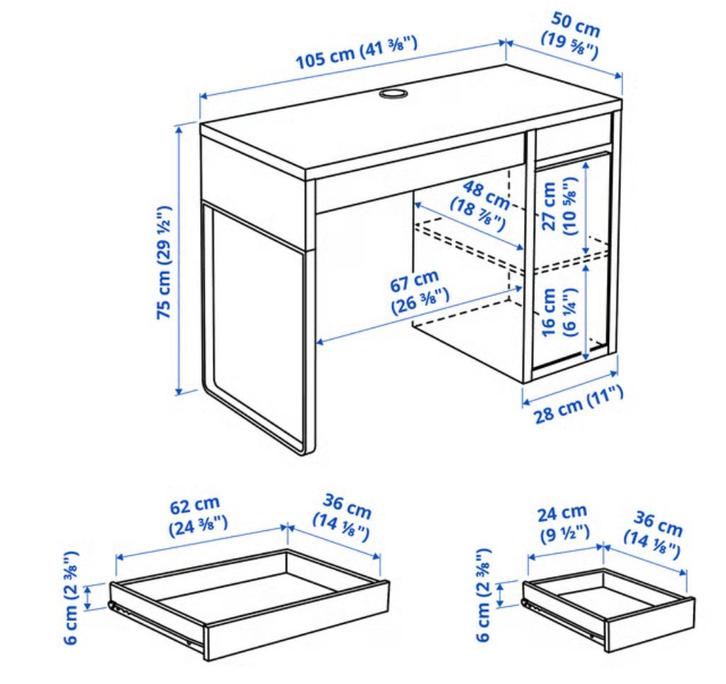 105 cm (41 ⅜")

50 cm (19 ⅝")

75 cm (29 ½")

48 cm (18 ⅞")

27 cm (10 ⅝")

67 cm (26 ⅜")

16 cm (6 ¼")

28 cm (11")

62 cm (24 ⅜")

36 cm (14 ⅛")

6 cm (2 ⅜")

24 cm (9 ½")

36 cm (14 ⅛")

6 cm (2 ⅜")