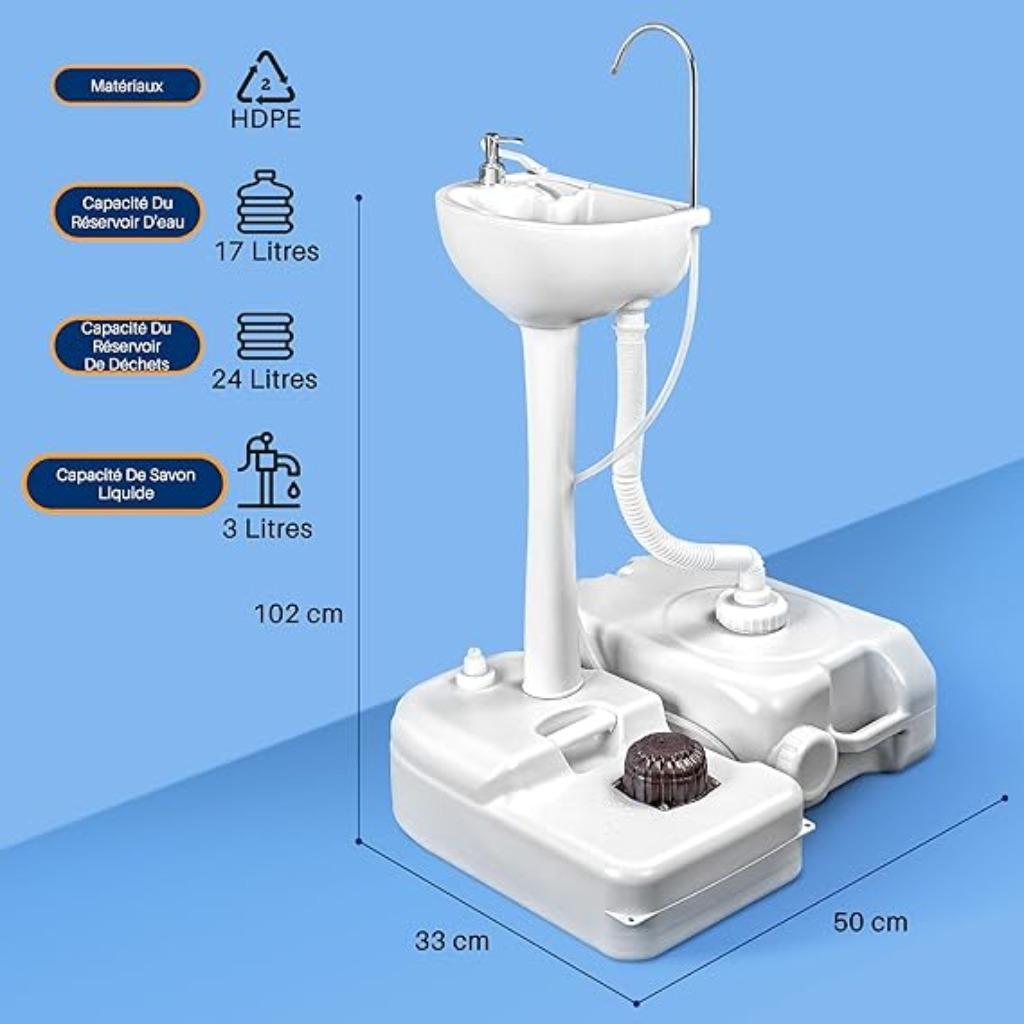 Matériaux

2
HDPE

Capacité Du Réservoir D'eau

17 Litres

Capacité Du Réservoir De Déchets

24 Litres

Capacité De Savon Liquide

3 Litres

102 cm

33 cm

50 cm