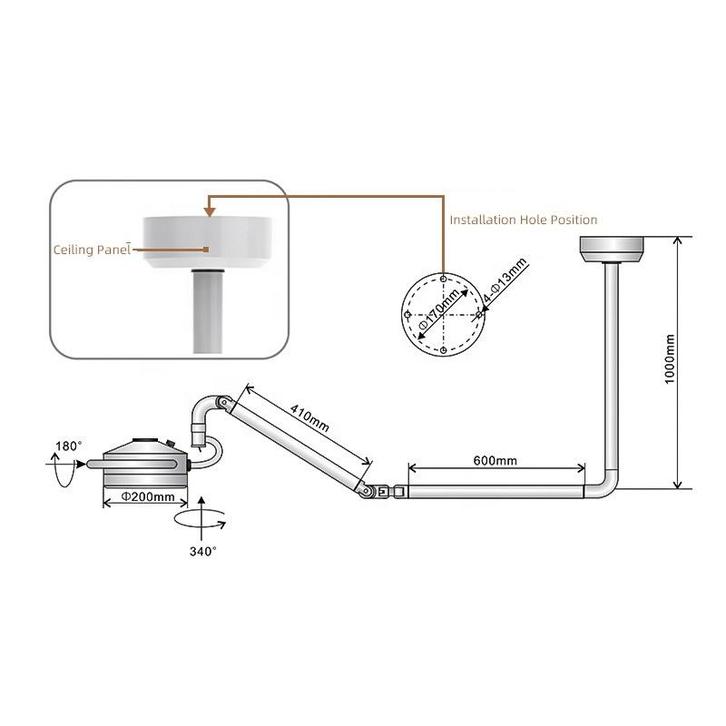 Ceiling Panel

Installation Hole Position

Φ170mm

4-Φ13mm

1000mm

410mm

600mm

180°

Φ200mm

340°