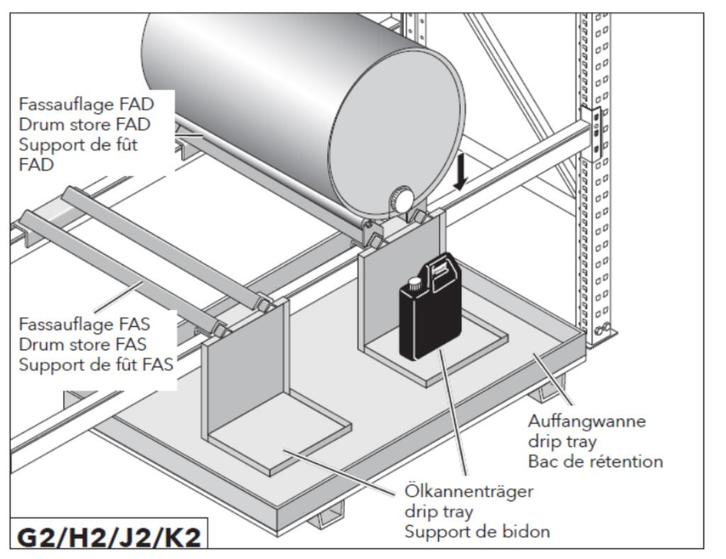 Fassauflage FAD
Drum store FAD
Support de fût FAD

Fassauflage FAS
Drum store FAS
Support de fût FAS

Auffangwanne
drip tray
Bac de rétention

Ölkannenträger
drip tray
Support de bidon

G2/H2/J2/K2