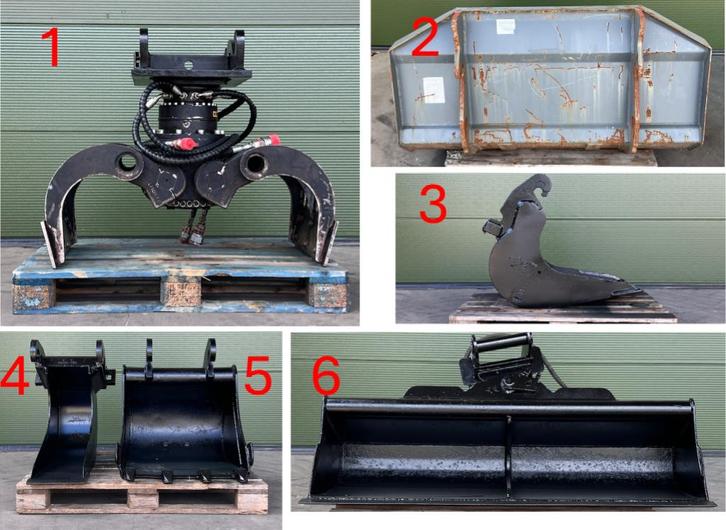 1
2
3
4
5
6