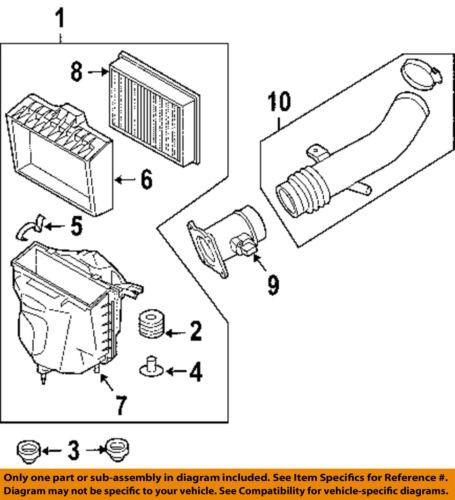 1

8

10

6

5

9

2

4

7

3

Only one part or sub-assembly in diagram included. See Item Specifics for Reference #. Diagram may not be specific to your vehicle. See Compatibility for vehicle-specific diagrams.