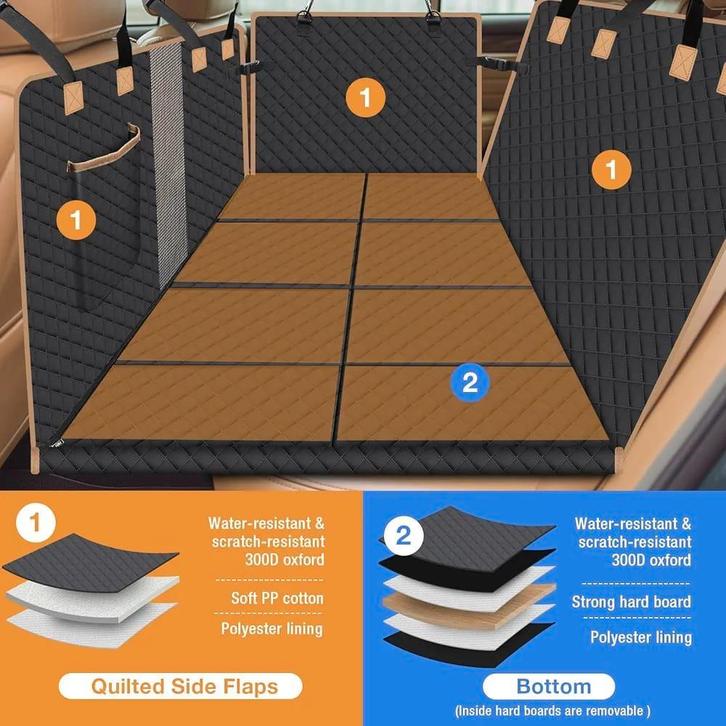 1

1

1

2

1

Water-resistant & scratch-resistant 300D oxford

Soft PP cotton

Polyester lining

Quilted Side Flaps

2

Water-resistant & scratch-resistant 300D oxford

Strong hard board

Polyester lining

Bottom

(Inside hard boards are removable )