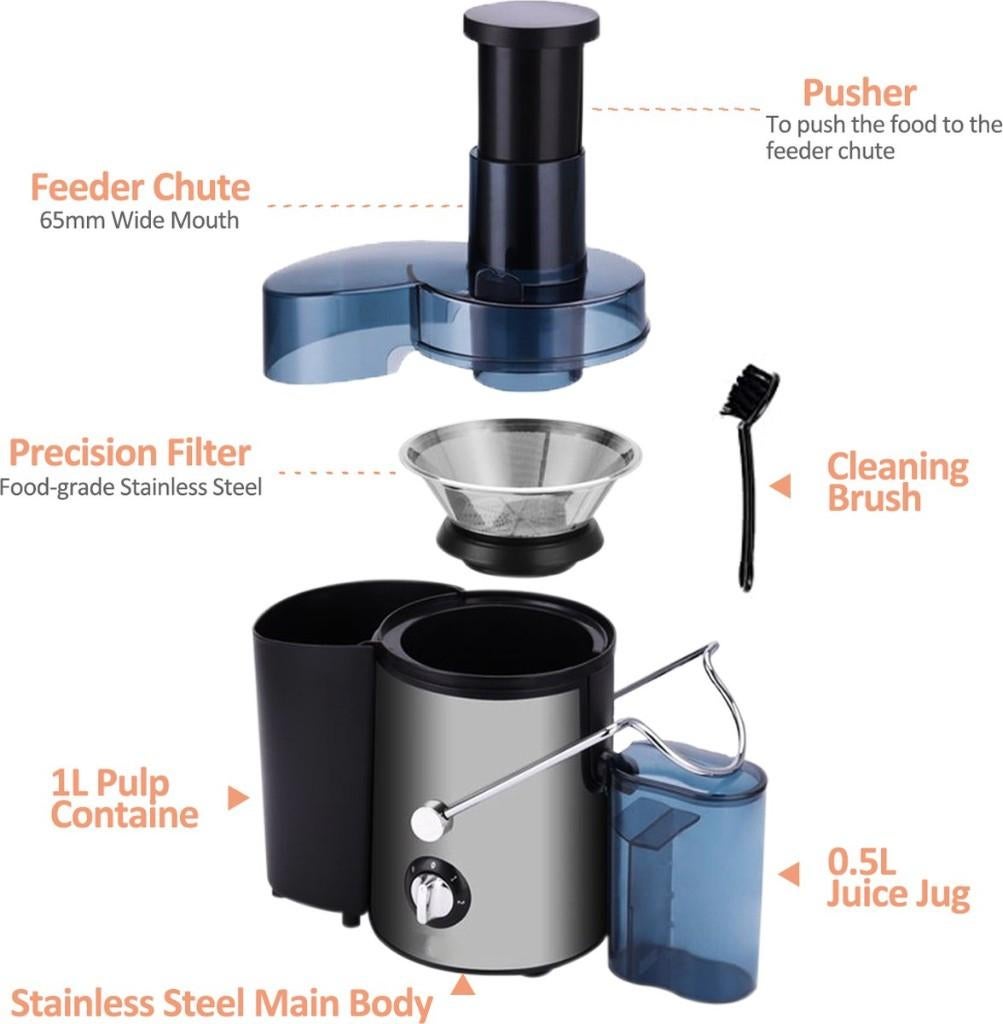 Pusher
To push the food to the feeder chute

Feeder Chute
65mm Wide Mouth

Precision Filter
Food-grade Stainless Steel

Cleaning Brush

1L Pulp Containe

0.5L Juice Jug

Stainless Steel Main Body