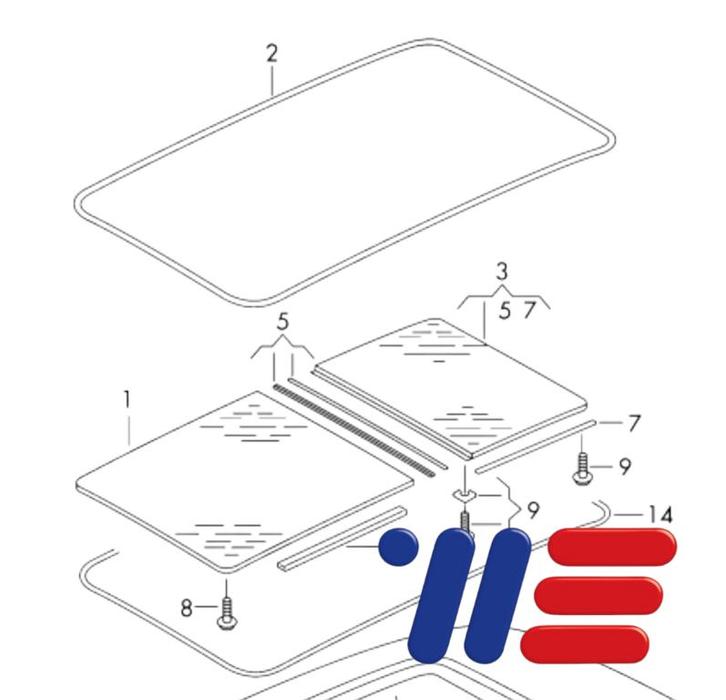 2

3

5 7

5

1

7

9

9

14

8