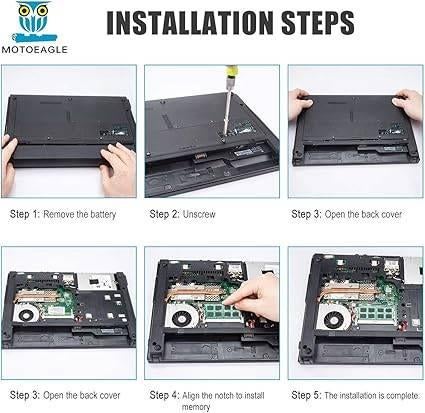 MOTOEAGLE

INSTALLATION STEPS

Step 1: Remove the battery

Step 2: Unscrew

Step 3: Open the back cover

Step 3: Open the back cover

Step 4: Align the notch to install memory

Step 5: The installation is complete.