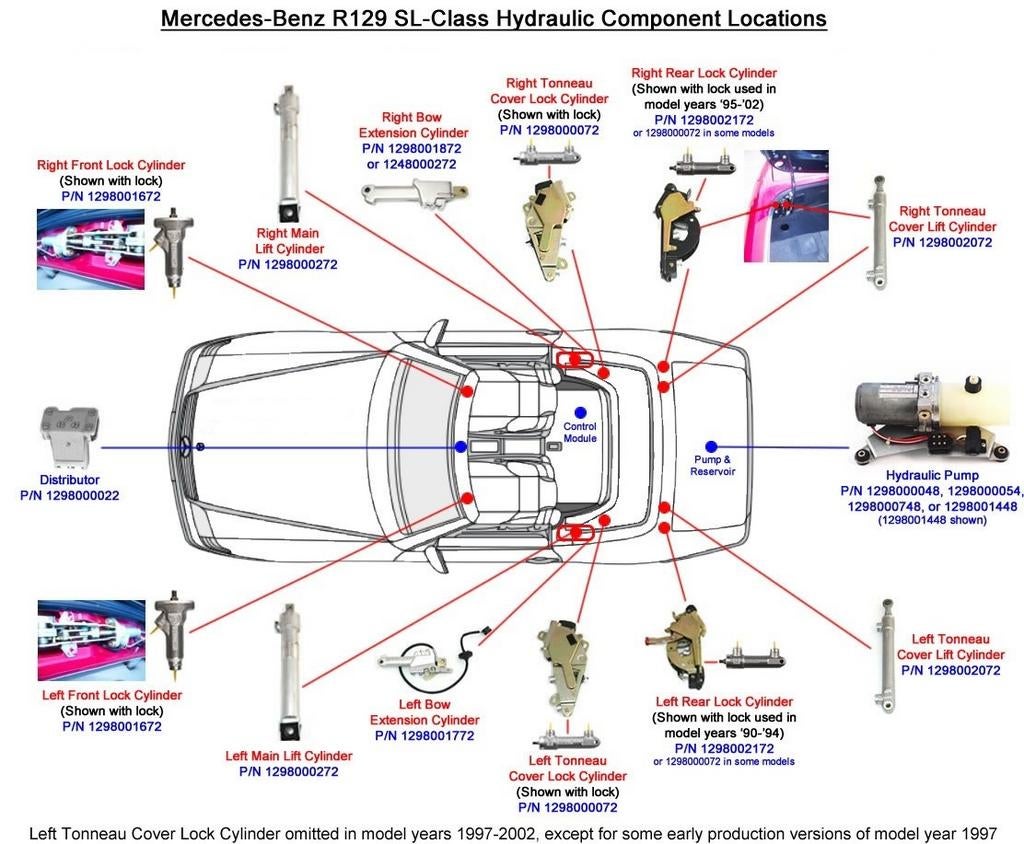 Mercedes-Benz R129 SL-Class Hydraulic Component Locations

Right Front Lock Cylinder
(Shown with lock)
P/N 1298001672

Right Main Lift Cylinder
P/N 1298000272

Right Bow Extension Cylinder
P/N 1298001872 or 1248000272

Right Tonneau Cover Lock Cylinder
(Shown with lock)
P/N 1298000072

Right Rear Lock Cylinder
(Shown with lock used in model years '95-'02)
P/N 1298002172
or 1298000072 in some models

Right Tonneau Cover Lift Cylinder
P/N 1298002072

Distributor
P/N 1298000022

Control Module

Pump & Reservoir

Hydraulic Pump
P/N 1298000048, 1298000054, 1298000748, or 1298001448
(1298001448 shown)

Left Front Lock Cylinder
(Shown with lock)
P/N 1298001672

Left Main Lift Cylinder
P/N 1298000272

Left Bow Extension Cylinder
P/N 1298001772

Left Tonneau Cover Lock Cylinder
(Shown with lock)
P/N 1298000072

Left Rear Lock Cylinder
(Shown with lock used in model years '90-'94)
P/N 1298002172
or 1298000072 in some models

Left Tonneau Cover Lift Cylinder
P/N 1298002072

Left Tonneau Cover Lock Cylinder omitted in model years 1997-2002, except for some early production versions of model year 1997