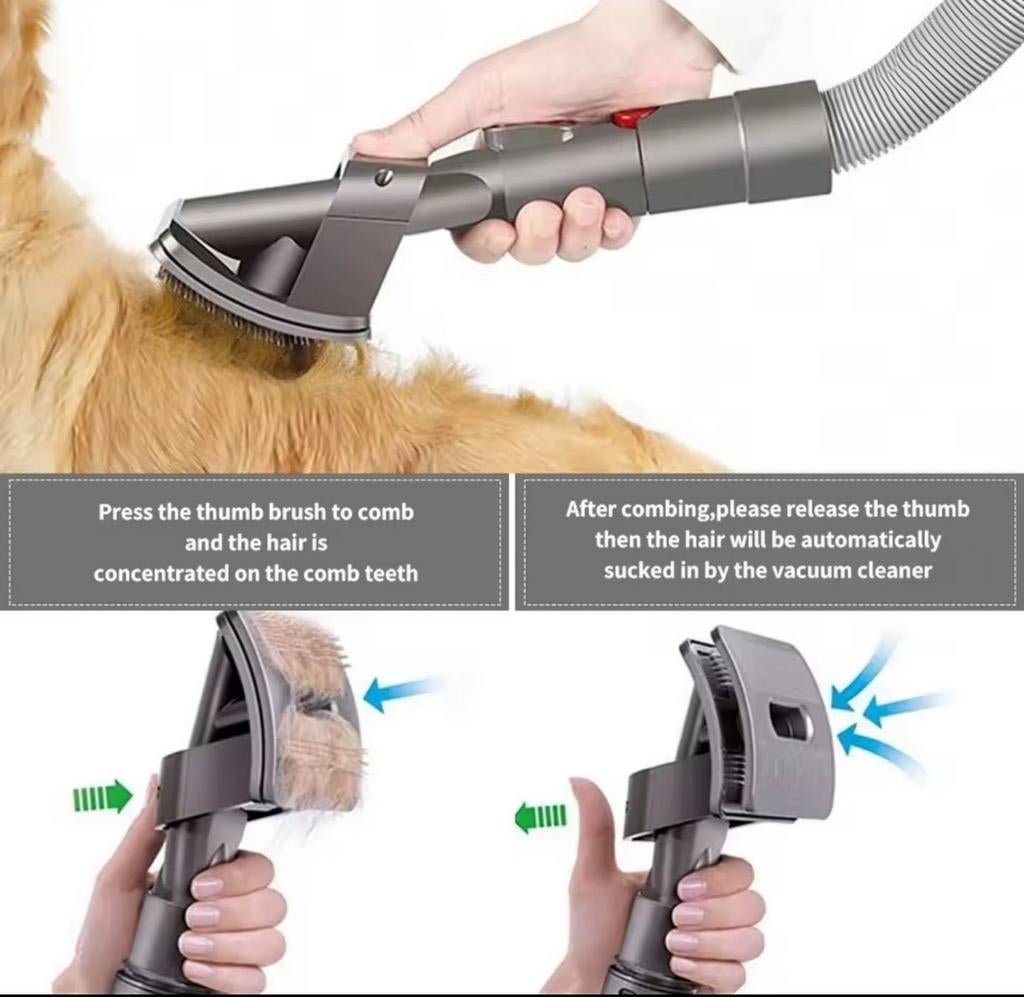 Press the thumb brush to comb and the hair is concentrated on the comb teeth

After combing,please release the thumb then the hair will be automatically sucked in by the vacuum cleaner