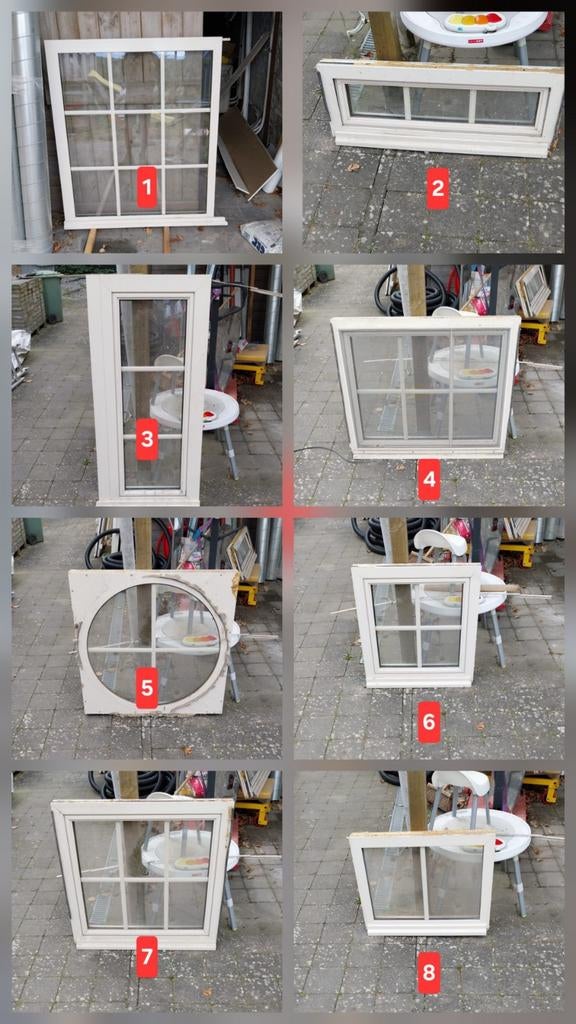 1
2
3
4
5
6
7
8