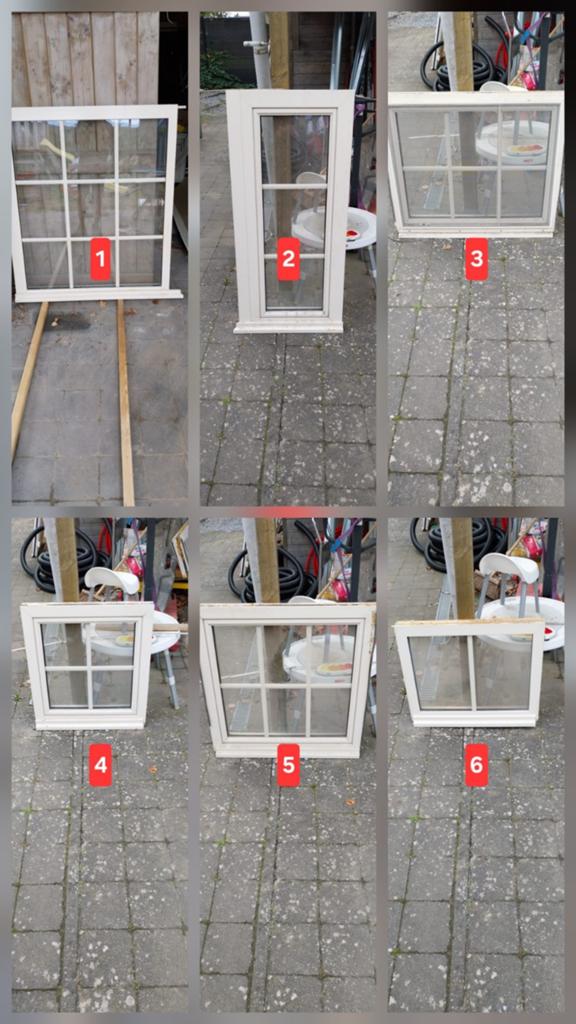 1
2
3
4
5
6