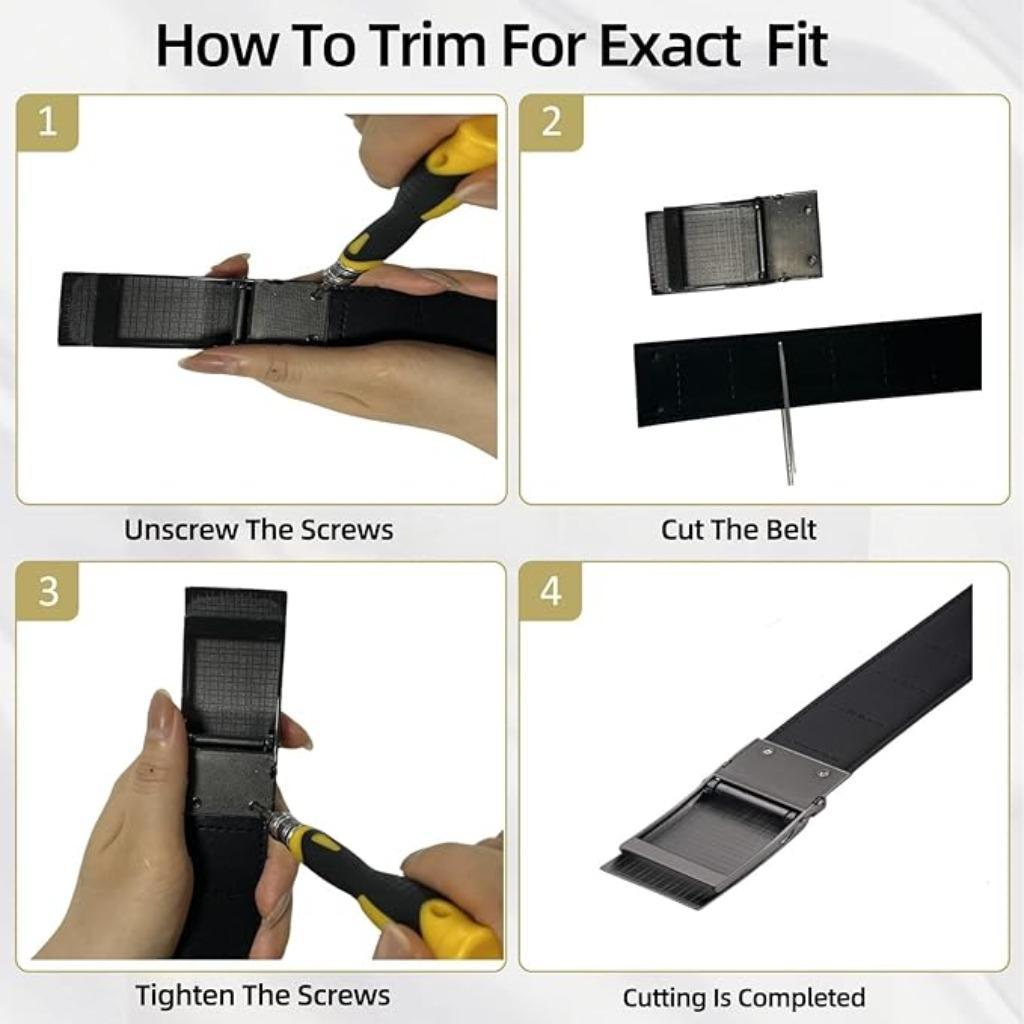 How To Trim For Exact  Fit

1

Unscrew The Screws

2

Cut The Belt

3

Tighten The Screws

4

Cutting Is Completed