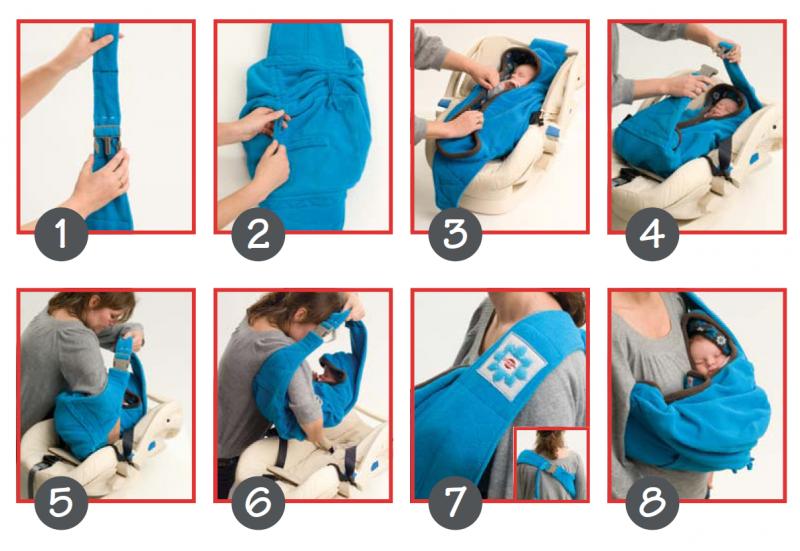 1
2
3
4
5
6
7
8