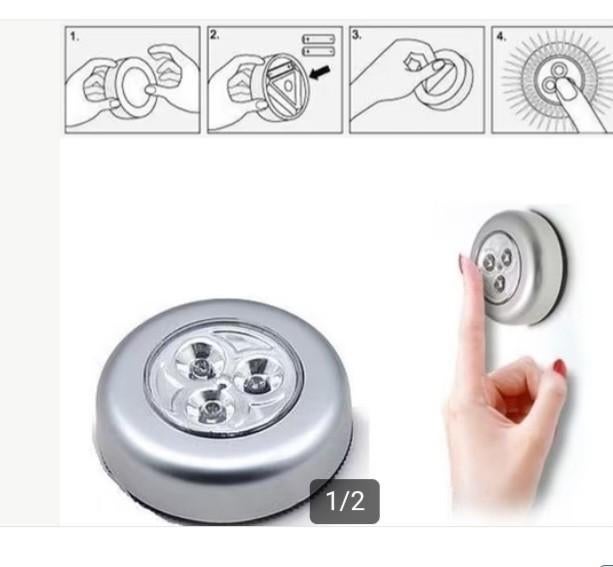 1.

2.

3.

4.

1/2