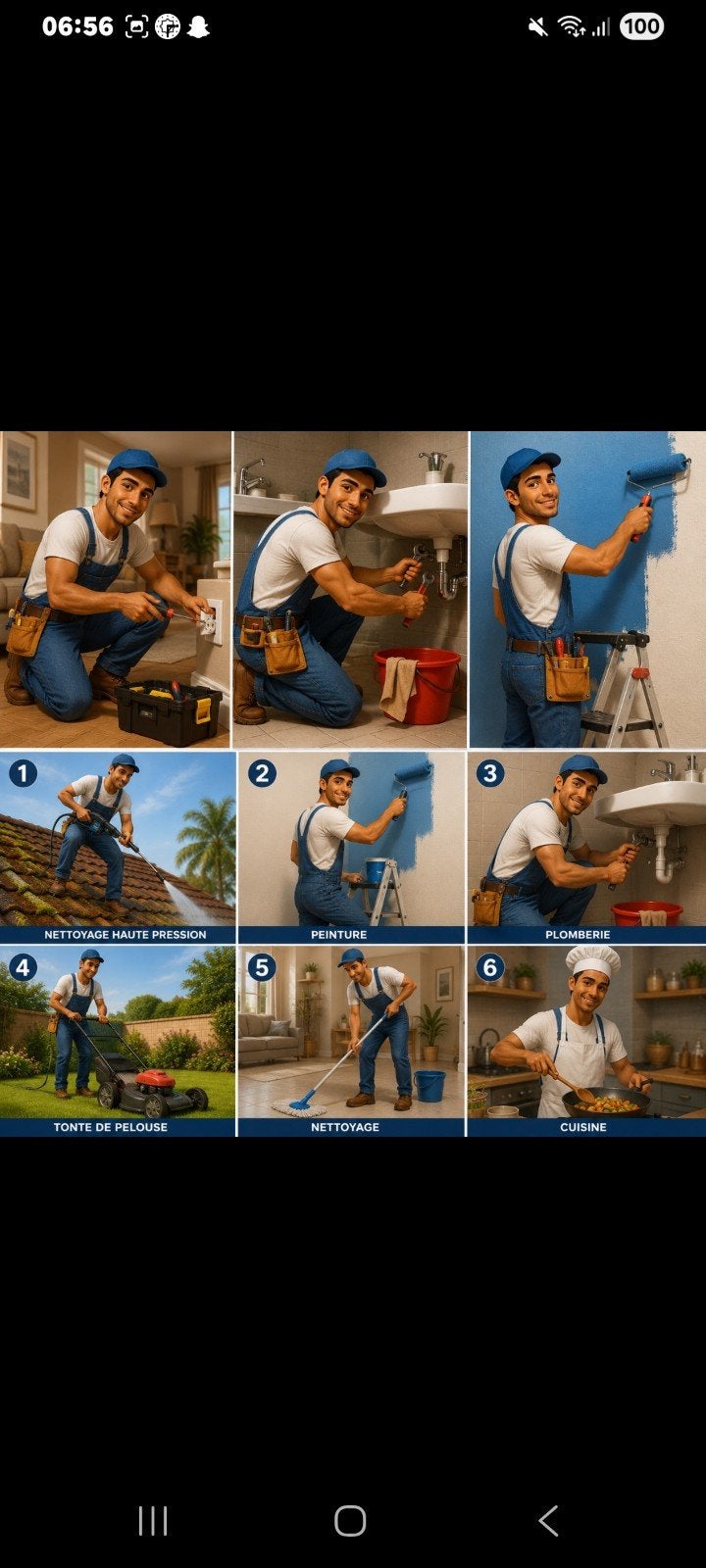 06:56

100

1
NETTOYAGE HAUTE PRESSION

2
PEINTURE

3
PLOMBERIE

4
TONTE DE PELOUSE

5
NETTOYAGE

6
CUISINE