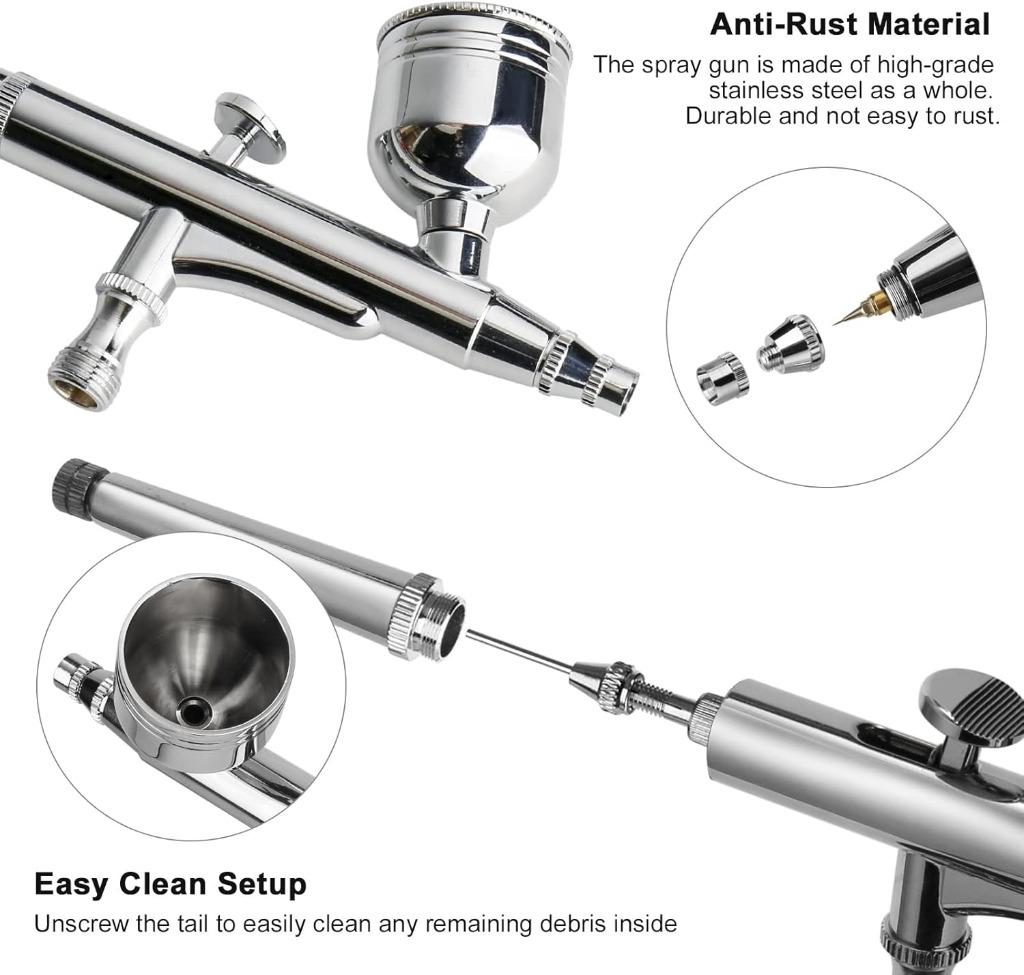 Anti-Rust Material
The spray gun is made of high-grade stainless steel as a whole. Durable and not easy to rust.

Easy Clean Setup
Unscrew the tail to easily clean any remaining debris inside