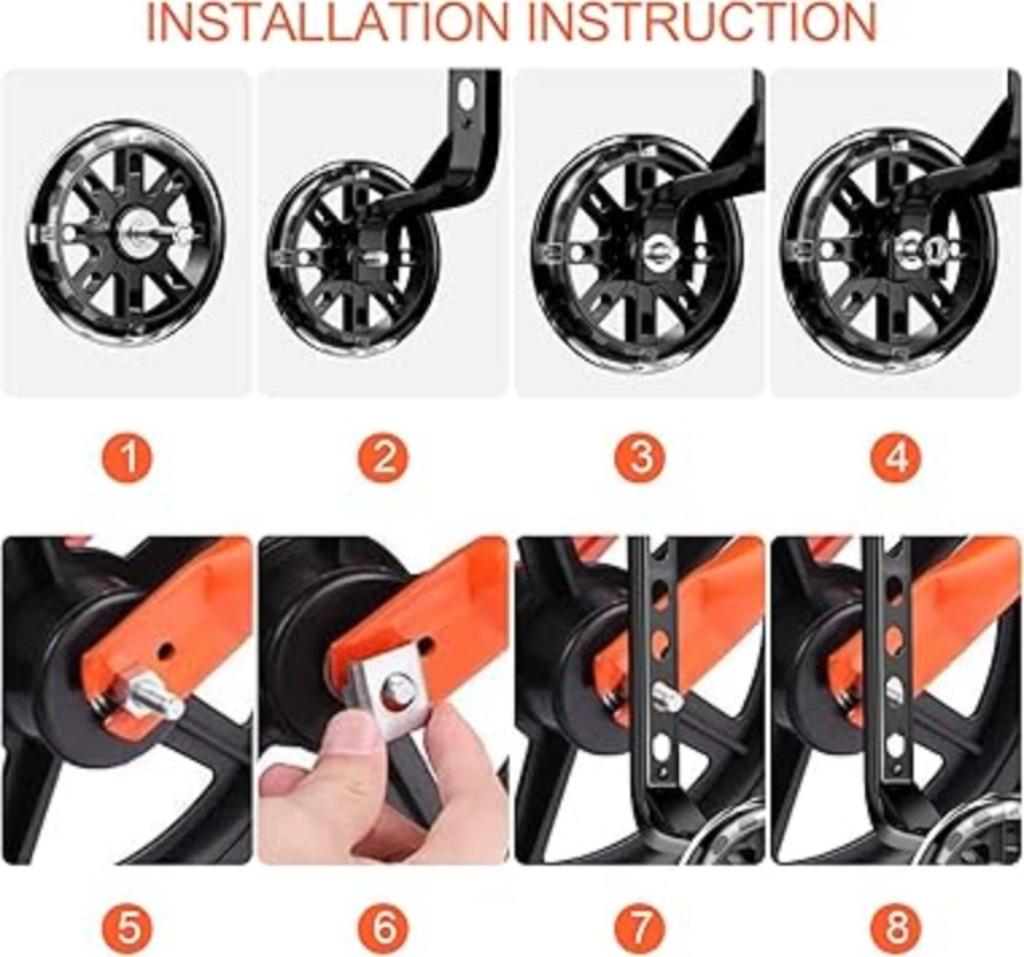 INSTALLATION INSTRUCTION

1

2

3

4

5

6

7

8