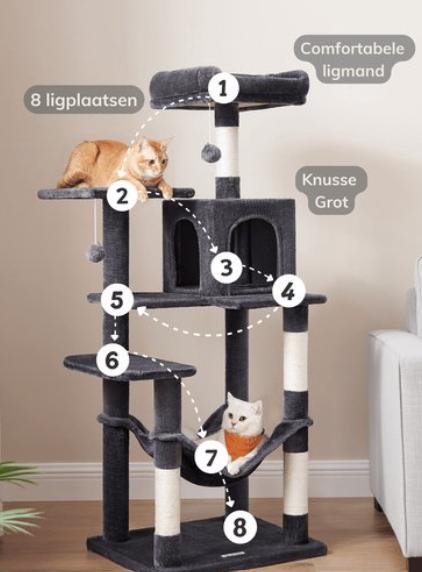 Comfortabele ligmand

8 ligplaatsen

1

2

Knusse Grot

3

4

5

6

7

8