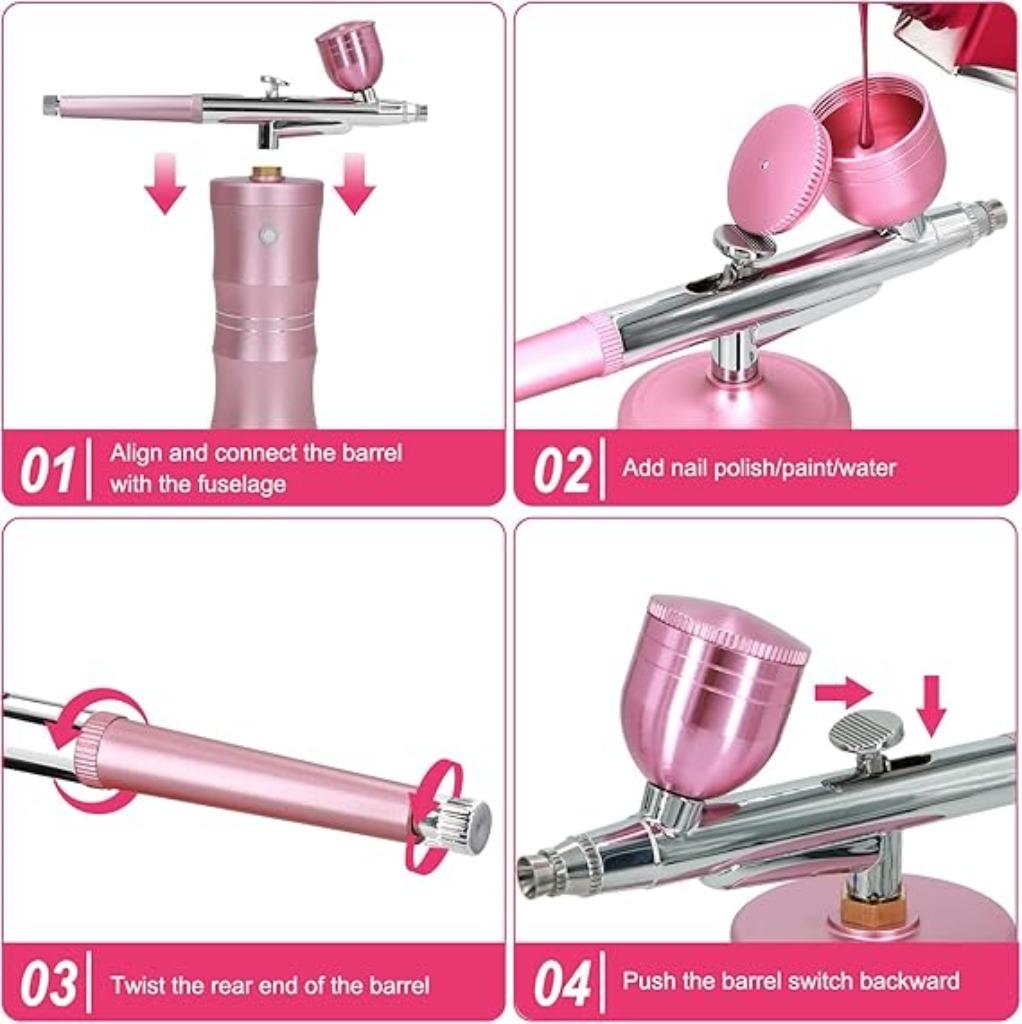 01 Align and connect the barrel with the fuselage

02 Add nail polish/paint/water

03 Twist the rear end of the barrel

04 Push the barrel switch backward