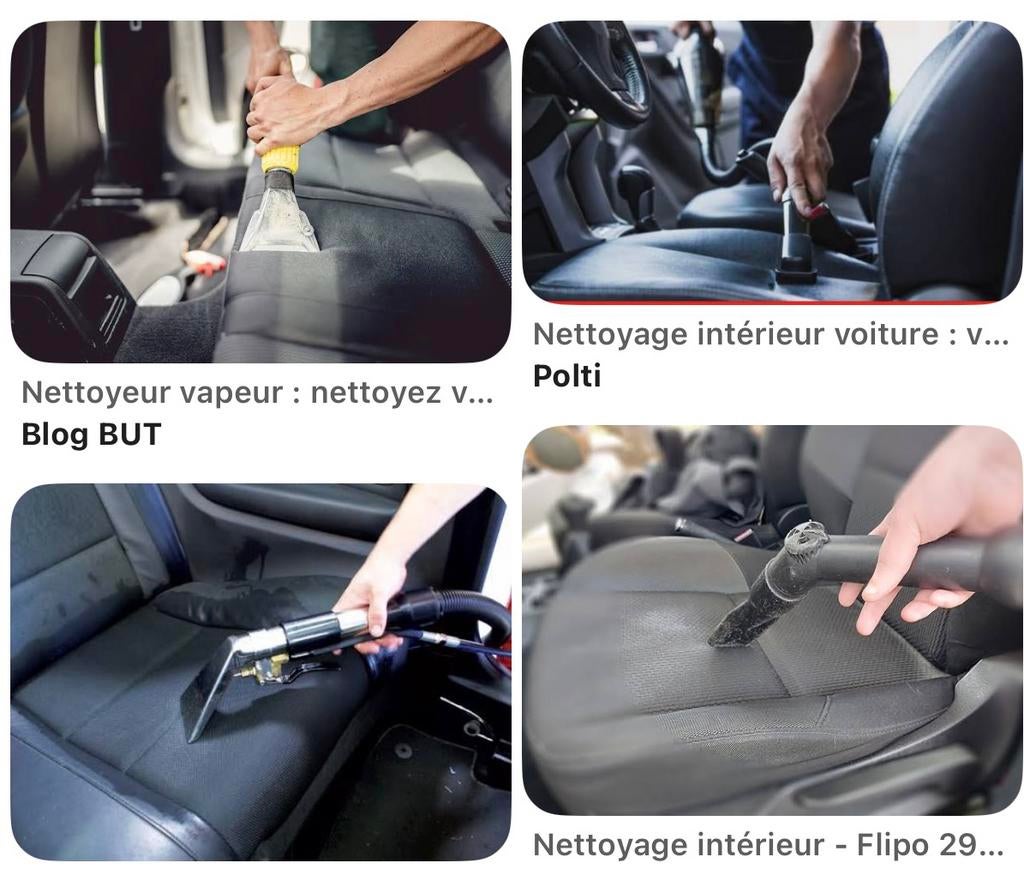 Nettoyeur vapeur : nettoyez v...
Blog BUT

Nettoyage intérieur voiture : v...
Polti

Nettoyage intérieur - Flipo 29...